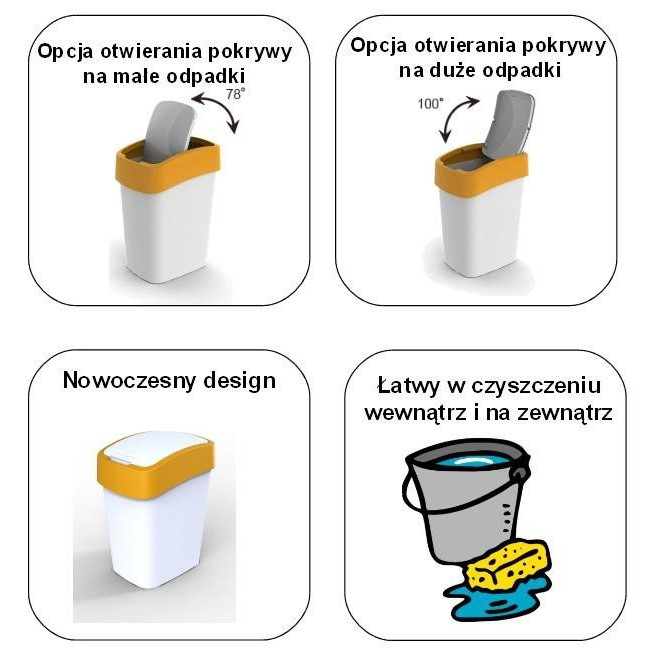 Opcja otwierania pokrywy na male odpadki

78°

Opcja otwierania pokrywy na duże odpadki

100°

Nowoczesny design

Łatwy w czyszczeniu wewnątrz i na zewnątrz